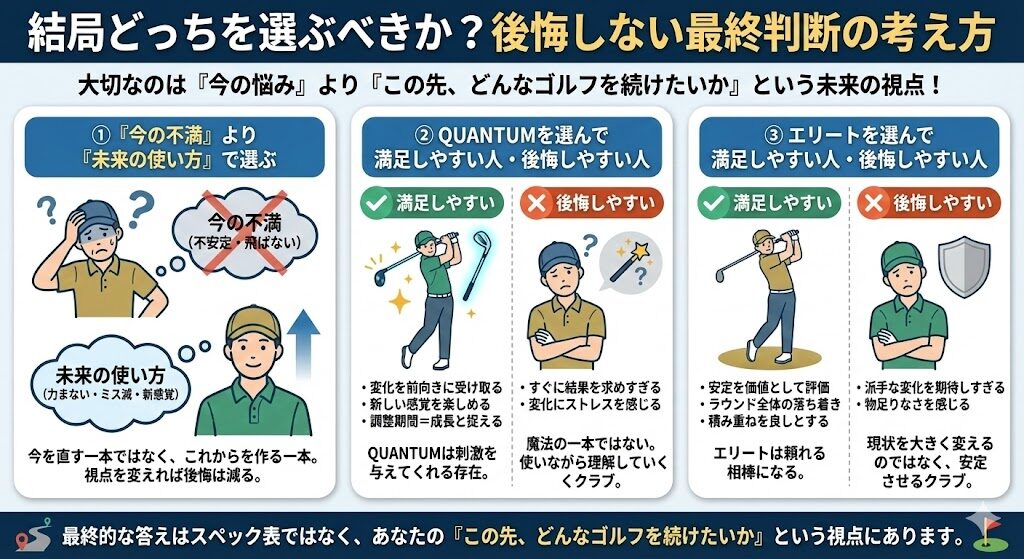 結局どっちを選ぶべきか？後悔しない最終判断の考え方

大切なのは『今の悩み』より『この先、どんなゴルフを続けたいか』という未来の視点！

①『今の不満』より『未来の使い方』で選ぶ

今の不満
（不安定・飛ばない）

未来の使い方
（力まない・ミス減・新感覚）

今を直す一本ではなく、これからを作る一本。視点を変えれば後悔は減る。

② QUANTUMを選んで満足しやすい人・後悔しやすい人

満足しやすい

・変化を前向きに受け取る
・新しい感覚を楽しめる
・調整期間＝成長と捉える

QUANTUMは刺激を与えてくれる存在。

後悔しやすい

・すぐに結果を求めすぎる
・変化にストレスを感じる

魔法の一本ではない。使いながら理解していくクラブ。

③ エリートを選んで満足しやすい人・後悔しやすい人

満足しやすい

・安定を価値として評価
・ラウンド全体の落ち着き
・積み重ねを良しとする

エリートは頼れる相棒になる。

後悔しやすい

・派手な変化を期待しすぎる
・物足りなさを感じる

現状を大きく変えるのではなく、安定させるクラブ。

最終的な答えはスペック表ではなく、あなたの『この先、どんなゴルフを続けたいか』という視点にあります。