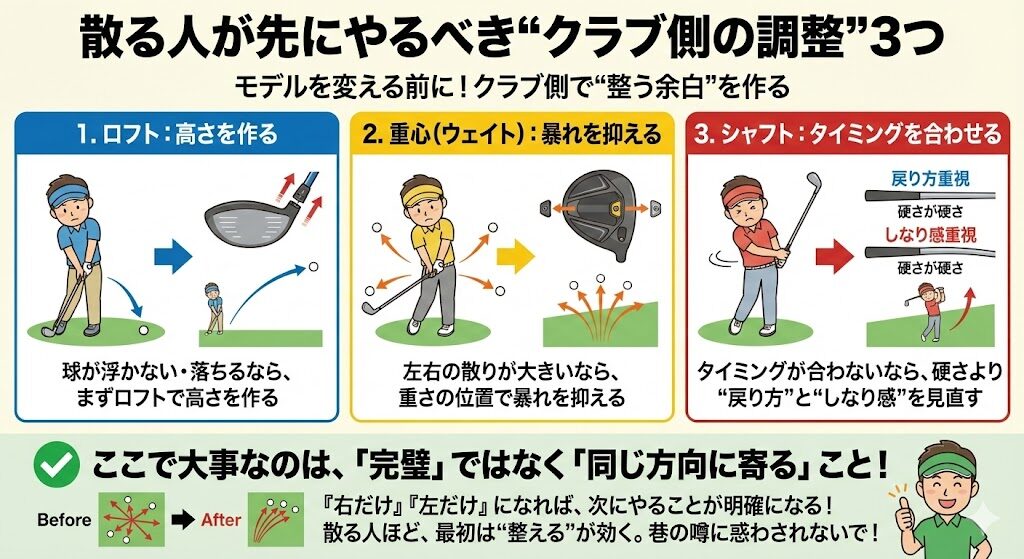 散る人が先にやるべき“クラブ側の調整”3つ

モデルを変える前に！クラブ側で“整う余白”を作る

1. ロフト：高さを作る

球が浮かない・落ちるなら、まずロフトで高さを作る

2. 重心(ウェイト)：暴れを抑える

左右の散りが大きいなら、重さの位置で暴れを抑える

3. シャフト：タイミングを合わせる

戻り方重視

硬さが硬さ

しなり感重視

硬さが硬さ

タイミングが合わないなら、硬さより“戻り方”と“しなり感”を見直す

ここで大事なのは、「完璧」ではなく「同じ方向に寄る」こと！

Before After

『右だけ』『左だけ』になれば、次にやることが明確になる！
散る人ほど、最初は“整える”が効く。巷の噂に惑わされないで！