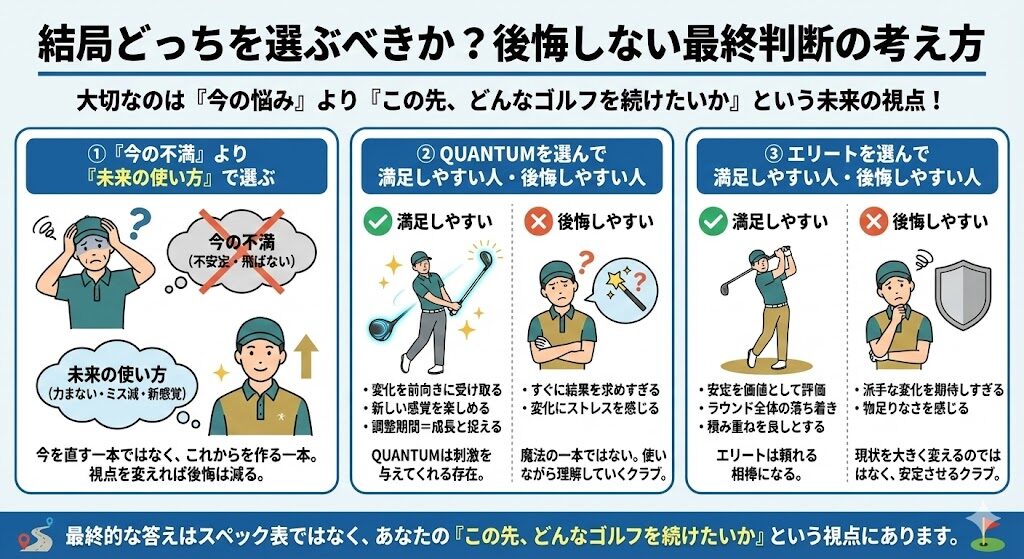 結局どっちを選ぶべきか？後悔しない最終判断の考え方

大切なのは『今の悩み』より『この先、どんなゴルフを続けたいか』という未来の視点！

①『今の不満』より『未来の使い方』で選ぶ

今の不満
(不安定・飛ばない)

未来の使い方
(力まない・ミス減・新感覚)

今を直す一本ではなく、これからを作る一本。視点を変えれば後悔は減る。

② QUANTUMを選んで満足しやすい人・後悔しやすい人

満足しやすい

・変化を前向きに受け取る
・新しい感覚を楽しめる
・調整期間=成長と捉える

QUANTUMは刺激を与えてくれる存在。

後悔しやすい

・すぐに結果を求めすぎる
・変化にストレスを感じる

魔法の一本ではない。使いながら理解していくクラブ。

③ エリートを選んで満足しやすい人・後悔しやすい人

満足しやすい

・安定を価値として評価
・ラウンド全体の落ち着き
・積み重ねを良しとする

エリートは頼れる相棒になる。

後悔しやすい

・派手な変化を期待しすぎる
・物足りなさを感じる

現状を大きく変えるのではなく、安定させるクラブ。

最終的な答えはスペック表ではなく、あなたの『この先、どんなゴルフを続けたいか』という視点にあります。